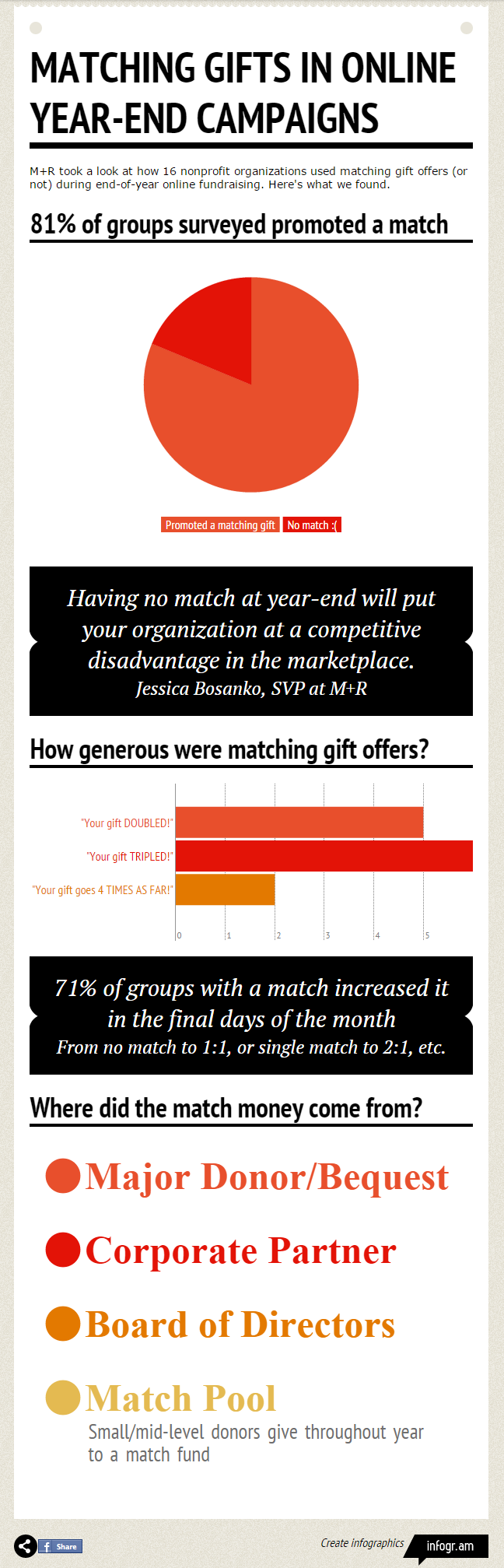 MATCHING GIFTS IN ONLINE YEAR-END CAMPAIGNS

M+R took a look at how 16 nonprofit organizations used matching gift offers (or not) during end-of-year online fundraising. Here's what we found.

81% of groups surveyed promoted a match

Promoted a matching gift No match :(

Having no match at year-end will put your organization at a competitive disadvantage in the marketplace.
Jessica Bosanko, SVP at M+R

How generous were matching gift offers?

"Your gift DOUBLED!"
"Your gift TRIPLED!"
"Your gift goes 4 TIMES AS FAR!"
0 1 2 3 4 5

71% of groups with a match increased it in the final days of the month
From no match to 1:1, or single match to 2:1, etc.

Where did the match money come from?

Major Donor/Bequest

Corporate Partner

Board of Directors

Match Pool
Small/mid-level donors give throughout year to a match fund

Share

Create infographics infogr.am